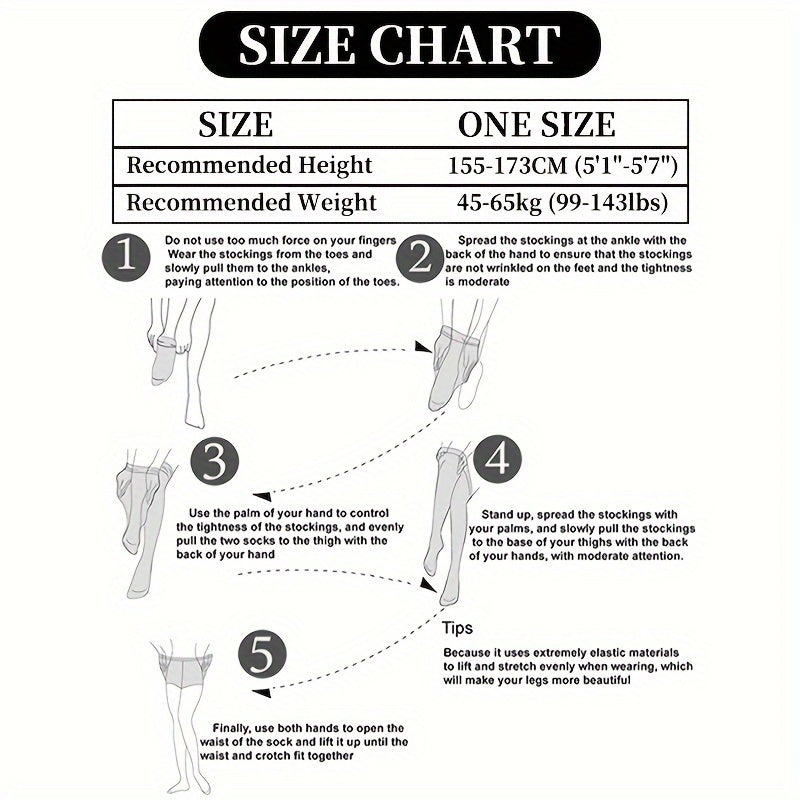 SIZE CHART

| SIZE | ONE SIZE |
|---|---|
| Recommended Height | 155-173CM (5'1"-5'7") |
| Recommended Weight | 45-65kg (99-143lbs) |

1

Do not use too much force on your fingers Wear the stockings from the toes and slowly pull them to the ankles, paying attention to the position of the toes.

2

Spread the stockings at the ankle with the back of the hand to ensure that the stockings are not wrinkled on the feet and the tightness is moderate

3

Use the palm of your hand to control the tightness of the stockings, and evenly pull the two socks to the thigh with the back of your hand

4

Stand up, spread the stockings with your palms, and slowly pull the stockings to the base of your thighs with the back of your hands, with moderate attention.

Tips

Because it uses extremely elastic materials to lift and stretch evenly when wearing, which will make your legs more beautiful

5

Finally, use both hands to open the waist of the sock and lift it up until the waist and crotch fit together